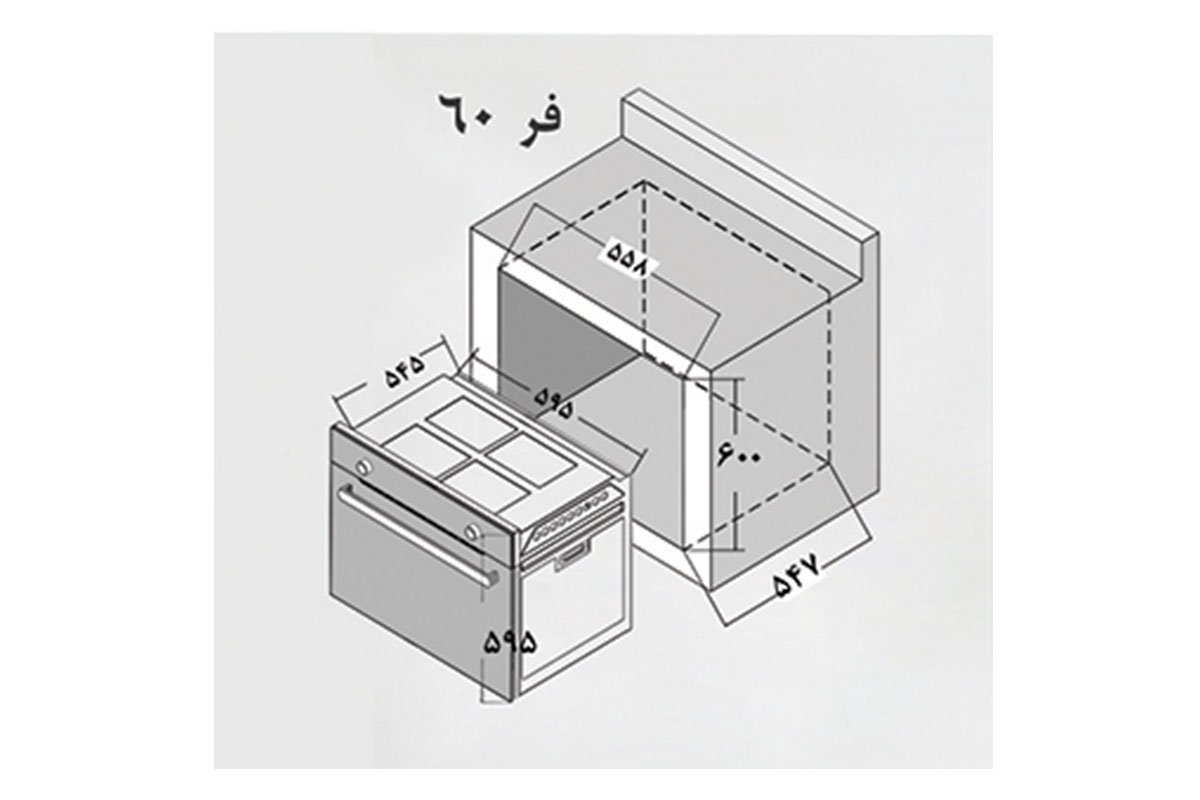 فر ۶۰

۵۵۸

۵۴۵

۵۹۵

۶۰۰

۵۴۷

۵۹۵